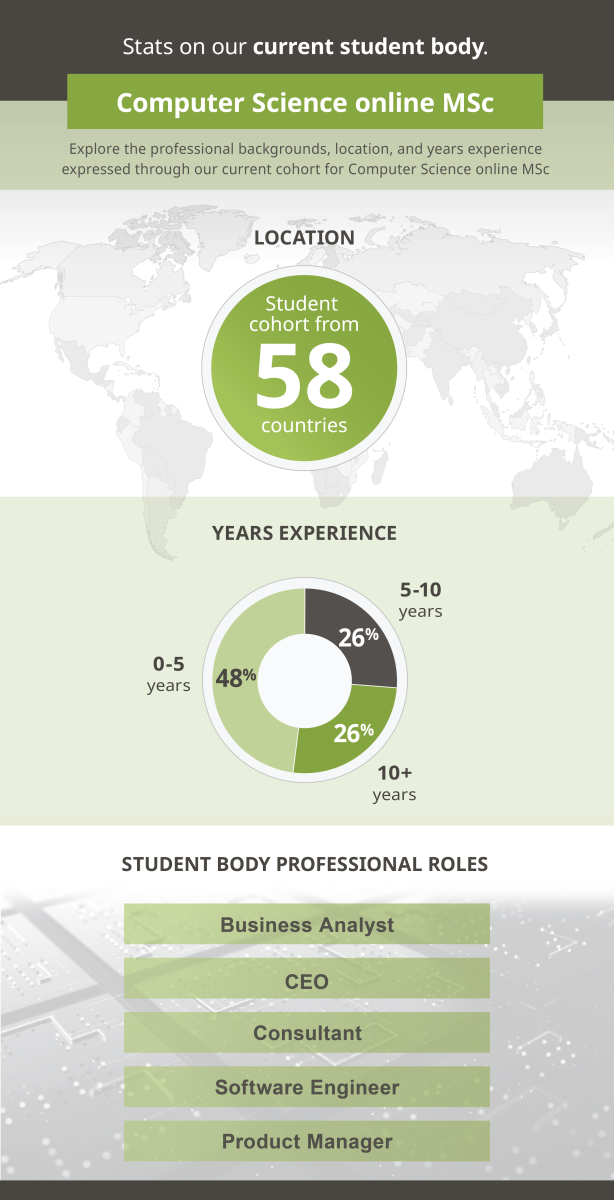 Stats on our current student body.

Computer Science online MSc

Explore the professional backgrounds, location, and years experience expressed through our current cohort for Computer Science online MSc

LOCATION

Student cohort from 58 countries

YEARS EXPERIENCE

5-10 years

26%

0-5 years

48%

26%

10+ years

STUDENT BODY PROFESSIONAL ROLES

Business Analyst

CEO

Consultant

Software Engineer

Product Manager