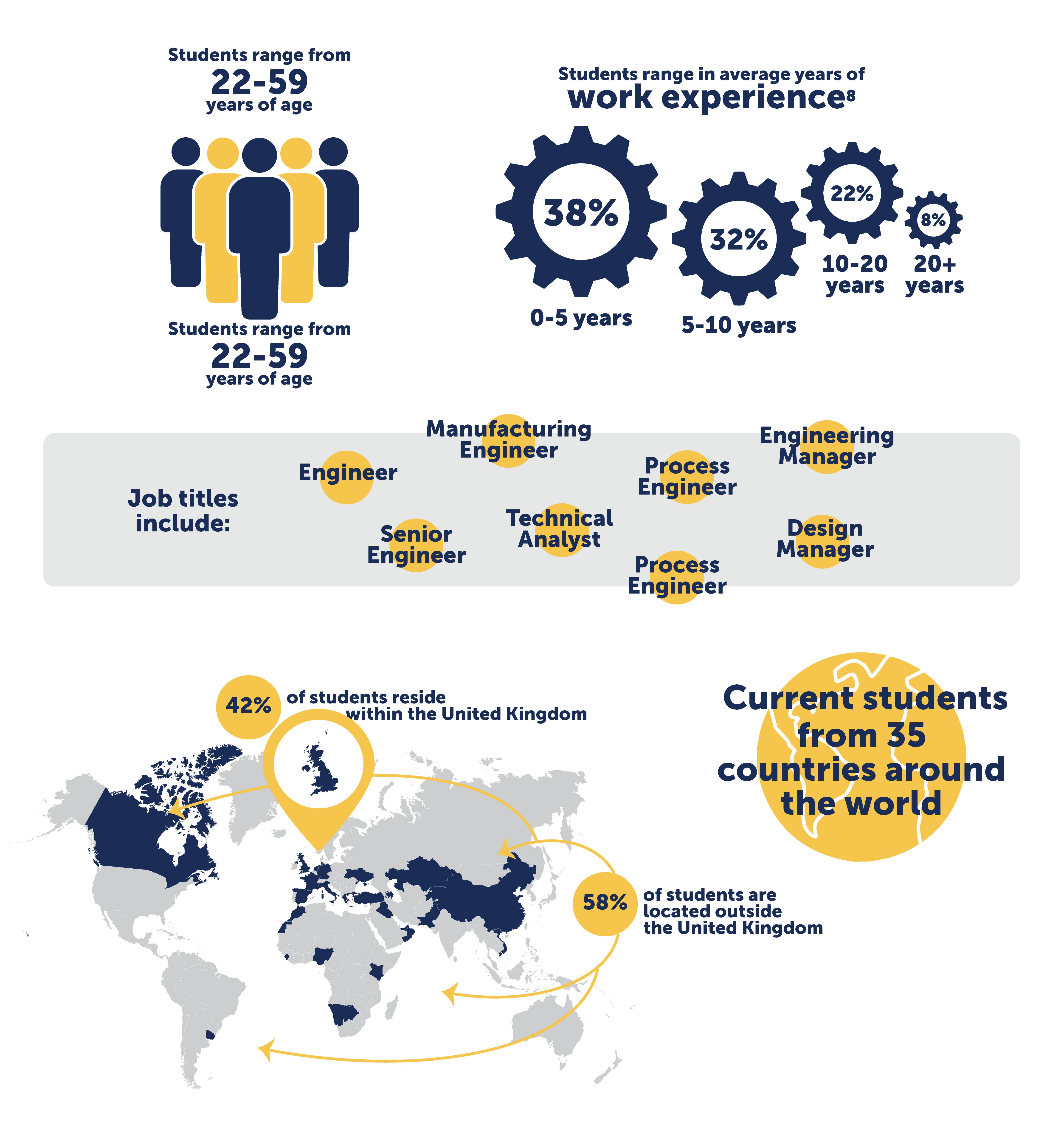 Students range from
22-59
years of age

Students range from
22-59
years of age

Students range in average years of
work experience$^8$

38%
0-5 years

32%
5-10 years

22%
10-20 years

8%
20+ years

Job titles include:

Engineer

Manufacturing Engineer

Senior Engineer

Technical Analyst

Process Engineer

Process Engineer

Engineering Manager

Design Manager

42% of students reside within the United Kingdom

58% of students are located outside the United Kingdom

Current students from 35 countries around the world